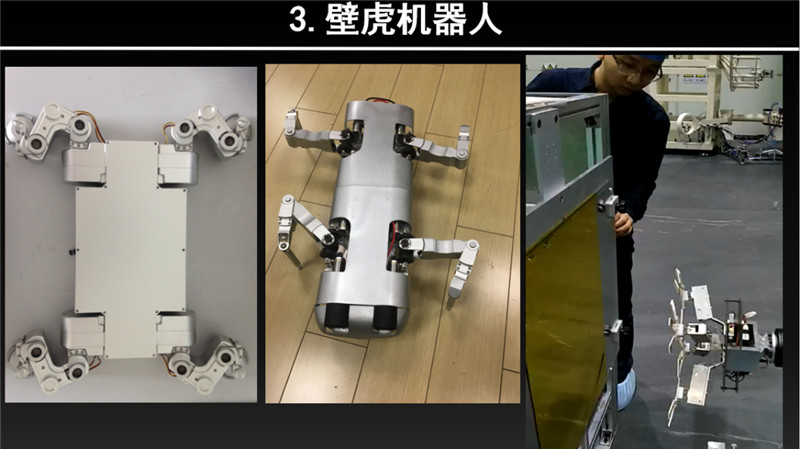 3. 壁虎机器人